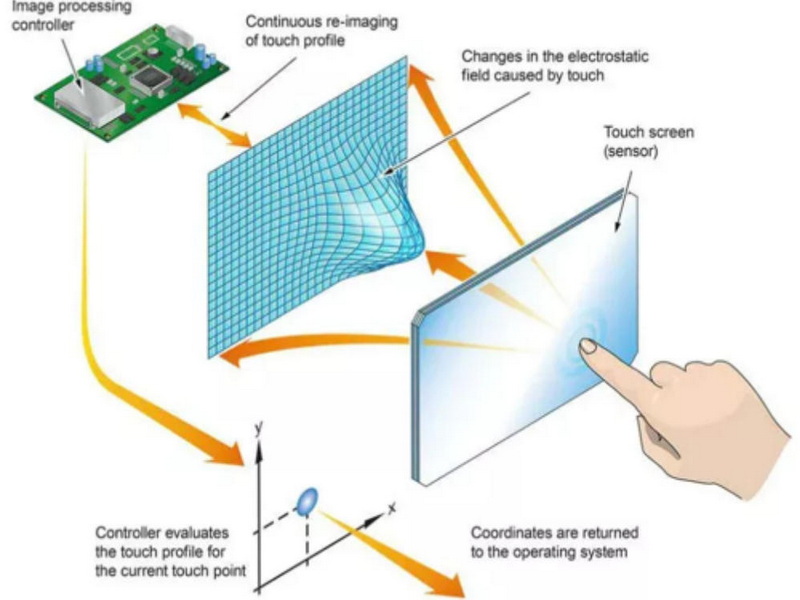 Image processing controller

Continuous re-imaging of touch profile

Changes in the electrostatic field caused by touch

Touch screen (sensor)

y

x

Controller evaluates the touch profile for the current touch point

Coordinates are returned to the operating system